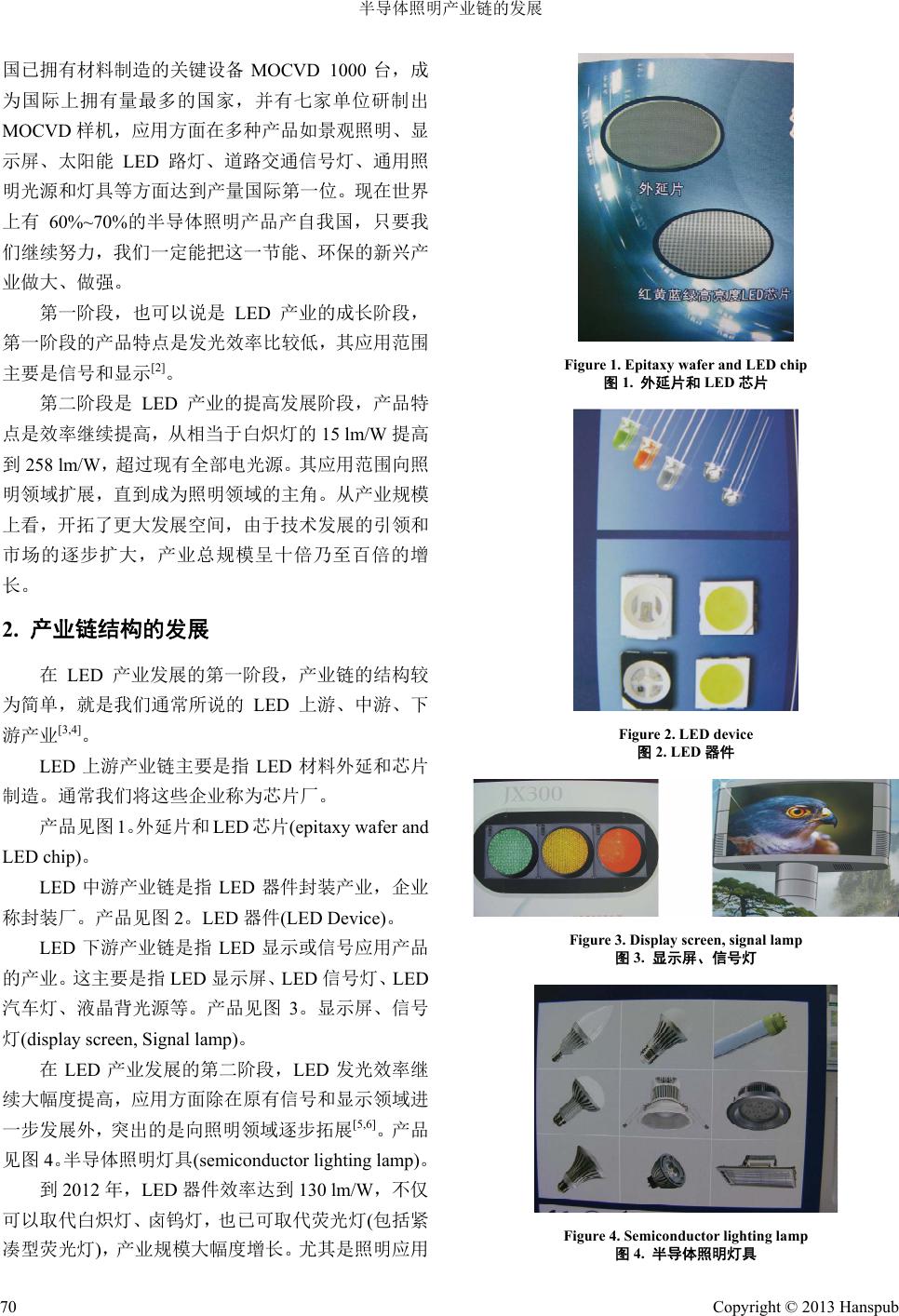 半导体照明产业链的发展

国已拥有材料制造的关键设备 MOCVD 1000 台，成为国际上拥有量最多的国家，并有七家单位研制出 MOCVD 样机，应用方面在多种产品如景观照明、显示屏、太阳能 LED 路灯、道路交通信号灯、通用照明光源和灯具等方面达到产量国际第一位。现在世界上有 60%~70%的半导体照明产品产自我国，只要我们继续努力，我们一定能把这一节能、环保的新兴产业做大、做强。

第一阶段，也可以说是 LED 产业的成长阶段，第一阶段的产品特点是发光效率比较低，其应用范围主要是信号和显示$^{[2]}$。

第二阶段是 LED 产业的提高发展阶段，产品特点是效率继续提高，从相当于白炽灯的 15 lm/W 提高到 258 lm/W，超过现有全部电光源。其应用范围向照明领域扩展，直到成为照明领域的主角。从产业规模上看，开拓了更大发展空间，由于技术发展的引领和市场的逐步扩大，产业总规模呈十倍乃至百倍的增长。

2. 产业链结构的发展

在 LED 产业发展的第一阶段，产业链的结构较为简单，就是我们通常所说的 LED 上游、中游、下游产业$^{[3,4]}$。

LED 上游产业链主要是指 LED 材料外延和芯片制造。通常我们将这些企业称为芯片厂。

产品见图1。外延片和LED芯片(epitaxy wafer and LED chip)。

LED 中游产业链是指 LED 器件封装产业，企业称封装厂。产品见图 2。LED 器件(LED Device)。

LED 下游产业链是指 LED 显示或信号应用产品的产业。这主要是指 LED 显示屏、LED 信号灯、LED 汽车灯、液晶背光源等。产品见图 3。显示屏、信号灯(display screen, Signal lamp)。

在 LED 产业发展的第二阶段，LED 发光效率继续大幅度提高，应用方面除在原有信号和显示领域进一步发展外，突出的是向照明领域逐步拓展$^{[5,6]}$。产品见图 4。半导体照明灯具(semiconductor lighting lamp)。

到 2012 年，LED 器件效率达到 130 lm/W，不仅可以取代白炽灯、卤钨灯，也已可取代荧光灯(包括紧凑型荧光灯)，产业规模大幅度增长。尤其是照明应用

外延片
红黄蓝绿高亮度LED芯片

Figure 1. Epitaxy wafer and LED chip
图 1. 外延片和 LED 芯片

Figure 2. LED device
图 2. LED 器件

JX300

Figure 3. Display screen, signal lamp
图 3. 显示屏、信号灯

Figure 4. Semiconductor lighting lamp
图 4. 半导体照明灯具

70

Copyright © 2013 Hanspub